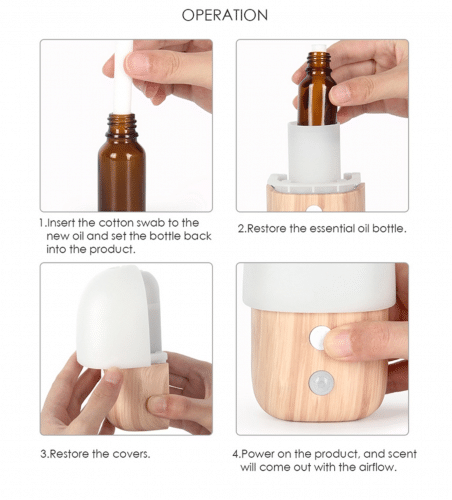 OPERATION

1.Insert the cotton swab to the new oil and set the bottle back into the product.

2.Restore the essential oil bottle.

3.Restore the covers.

4.Power on the product, and scent will come out with the airflow.